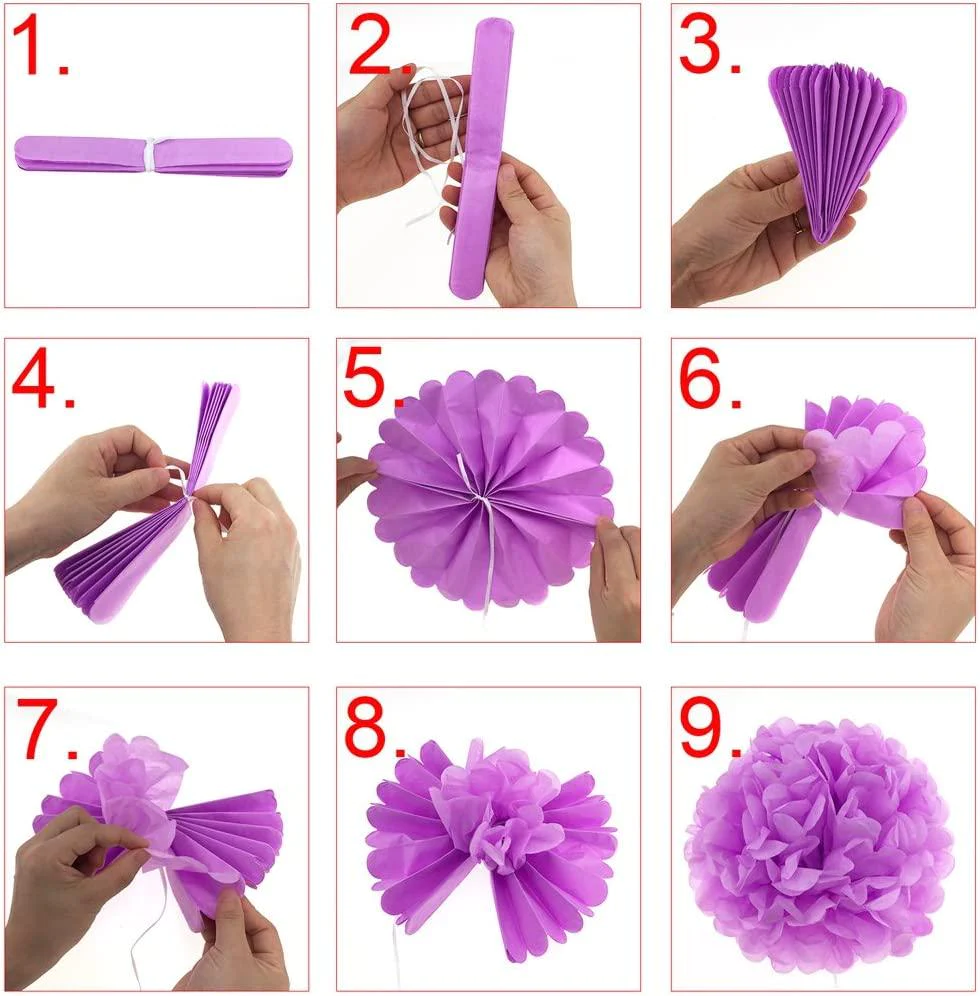 1.

2.

3.

4.

5.

6.

7.

8.

9.